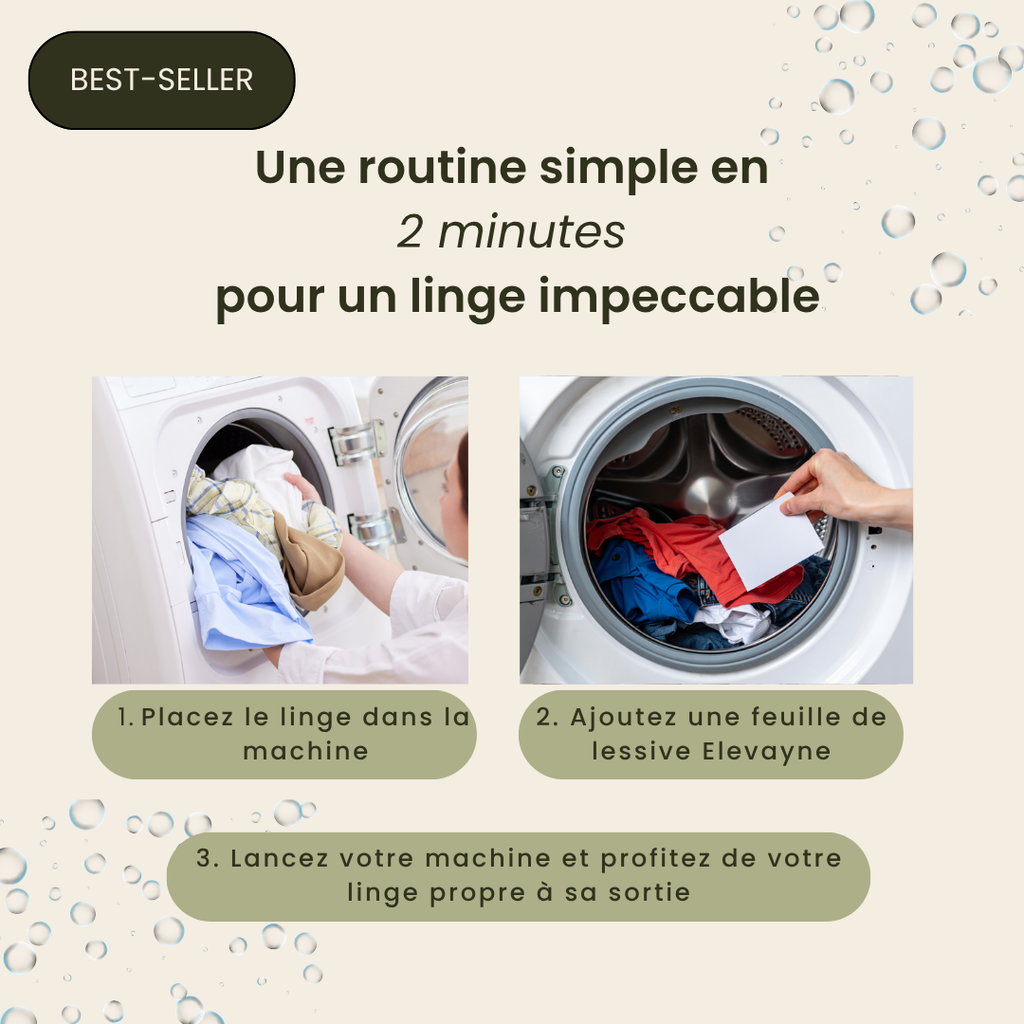 BEST-SELLER

Une routine simple en
2 minutes
pour un linge impeccable

1. Placez le linge dans la machine

2. Ajoutez une feuille de lessive Elevayne

3. Lancez votre machine et profitez de votre linge propre à sa sortie