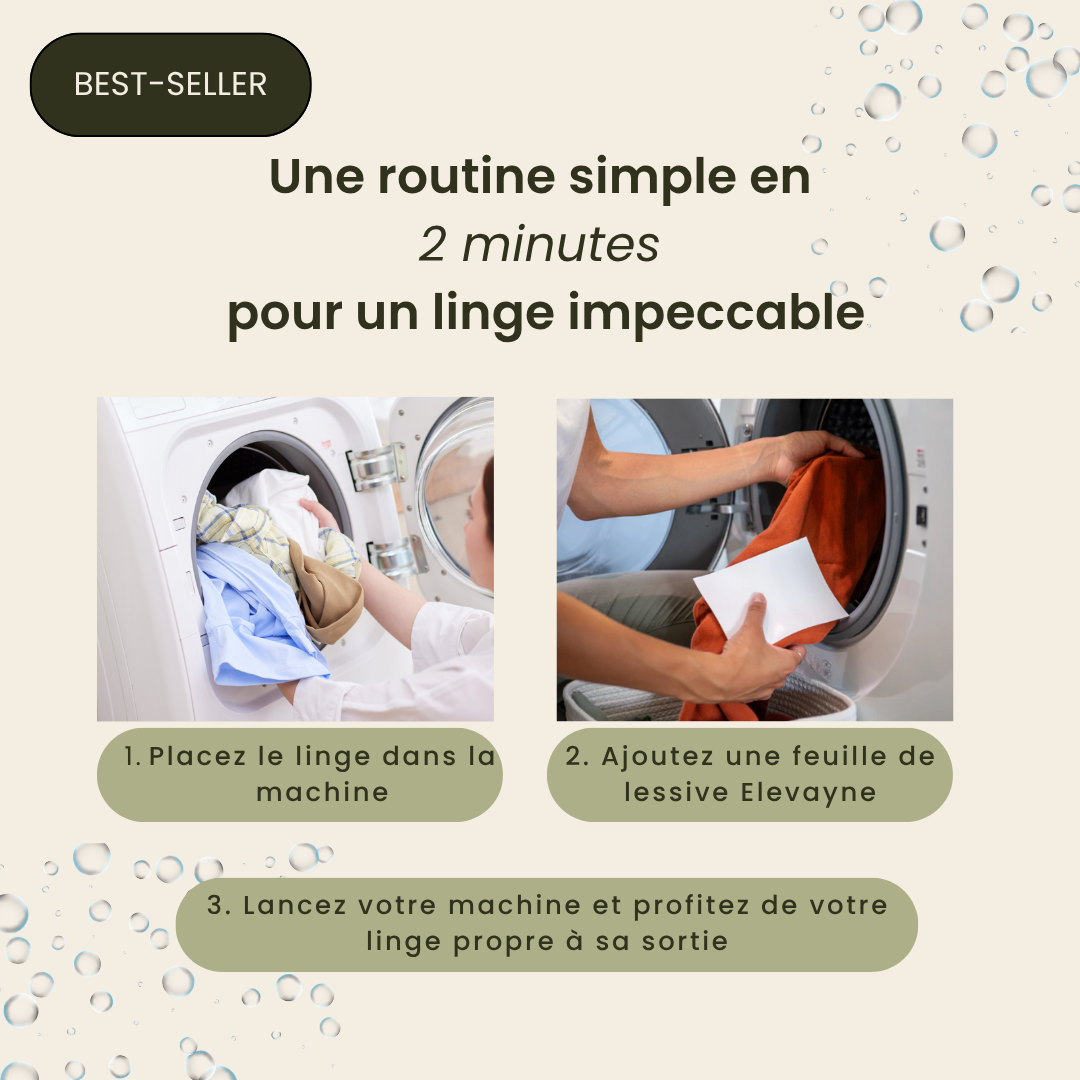 BEST-SELLER

Une routine simple en
2 minutes
pour un linge impeccable

1. Placez le linge dans la machine

2. Ajoutez une feuille de lessive Elevayne

3. Lancez votre machine et profitez de votre linge propre à sa sortie